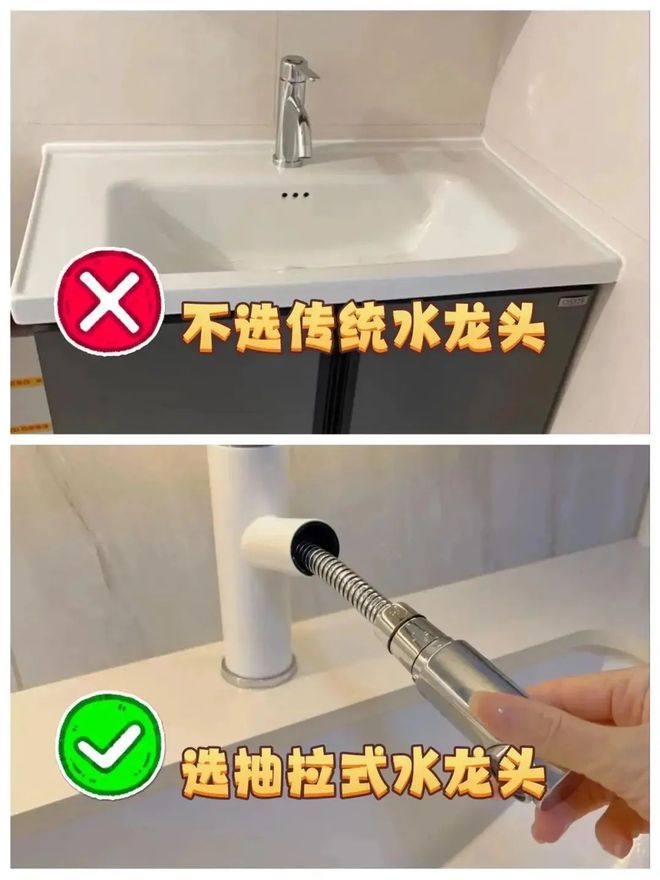 不选传统水龙头

选抽拉式水龙头